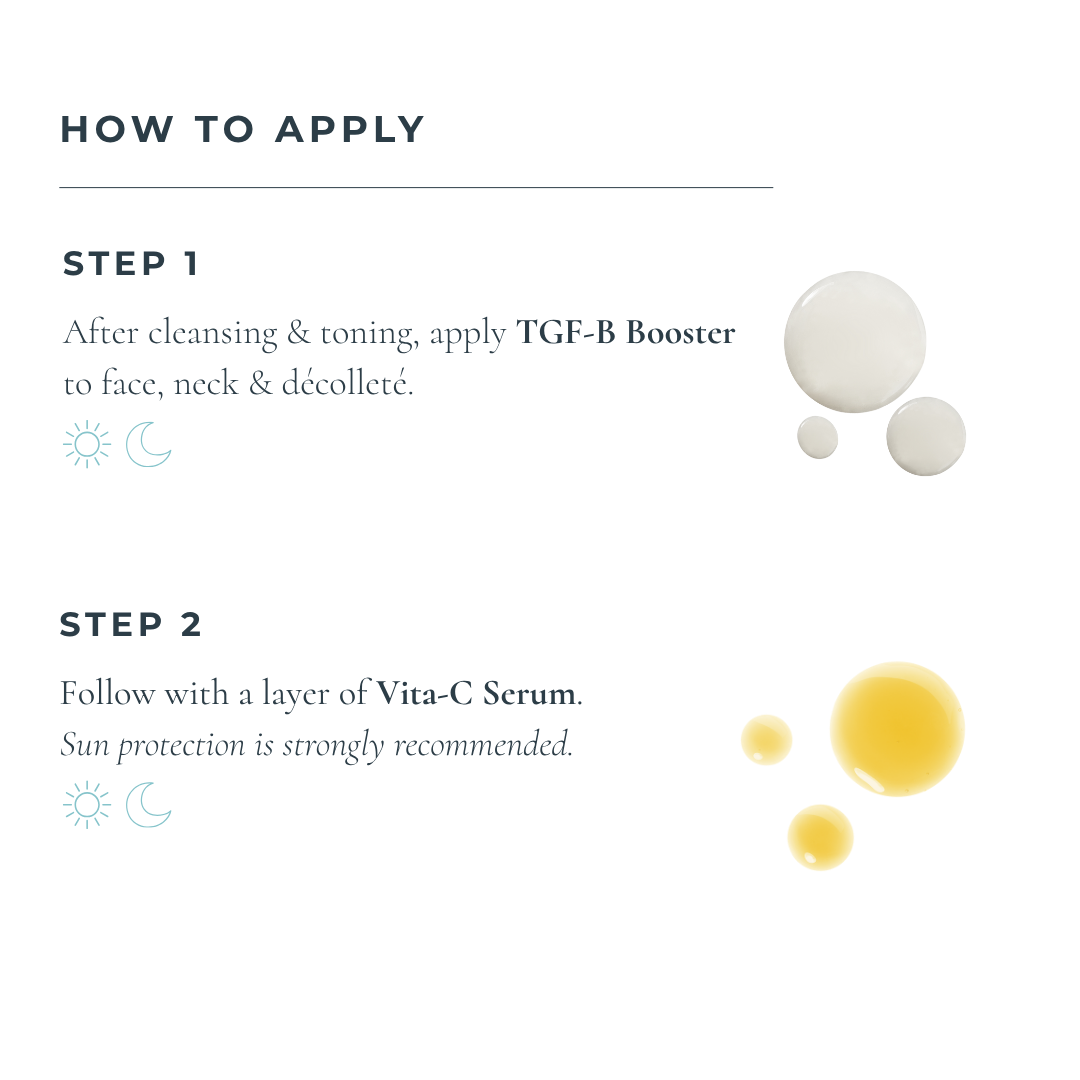 HOW TO APPLY

STEP 1

After cleansing & toning, apply TGF-B Booster to face, neck & décolleté.

STEP 2

Follow with a layer of Vita-C Serum.
Sun protection is strongly recommended.