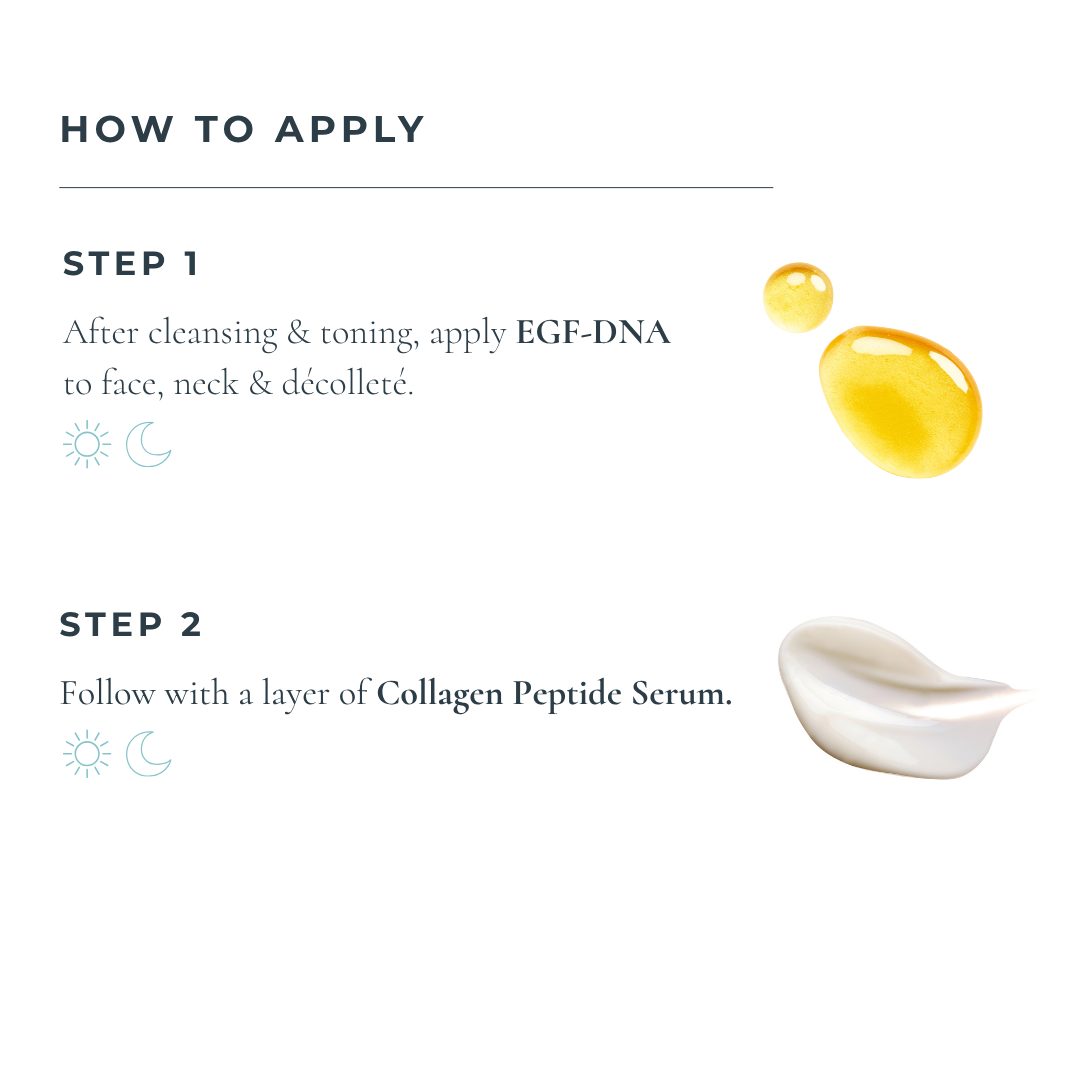 HOW TO APPLY

STEP 1

After cleansing & toning, apply EGF-DNA to face, neck & décolleté.

STEP 2

Follow with a layer of Collagen Peptide Serum.